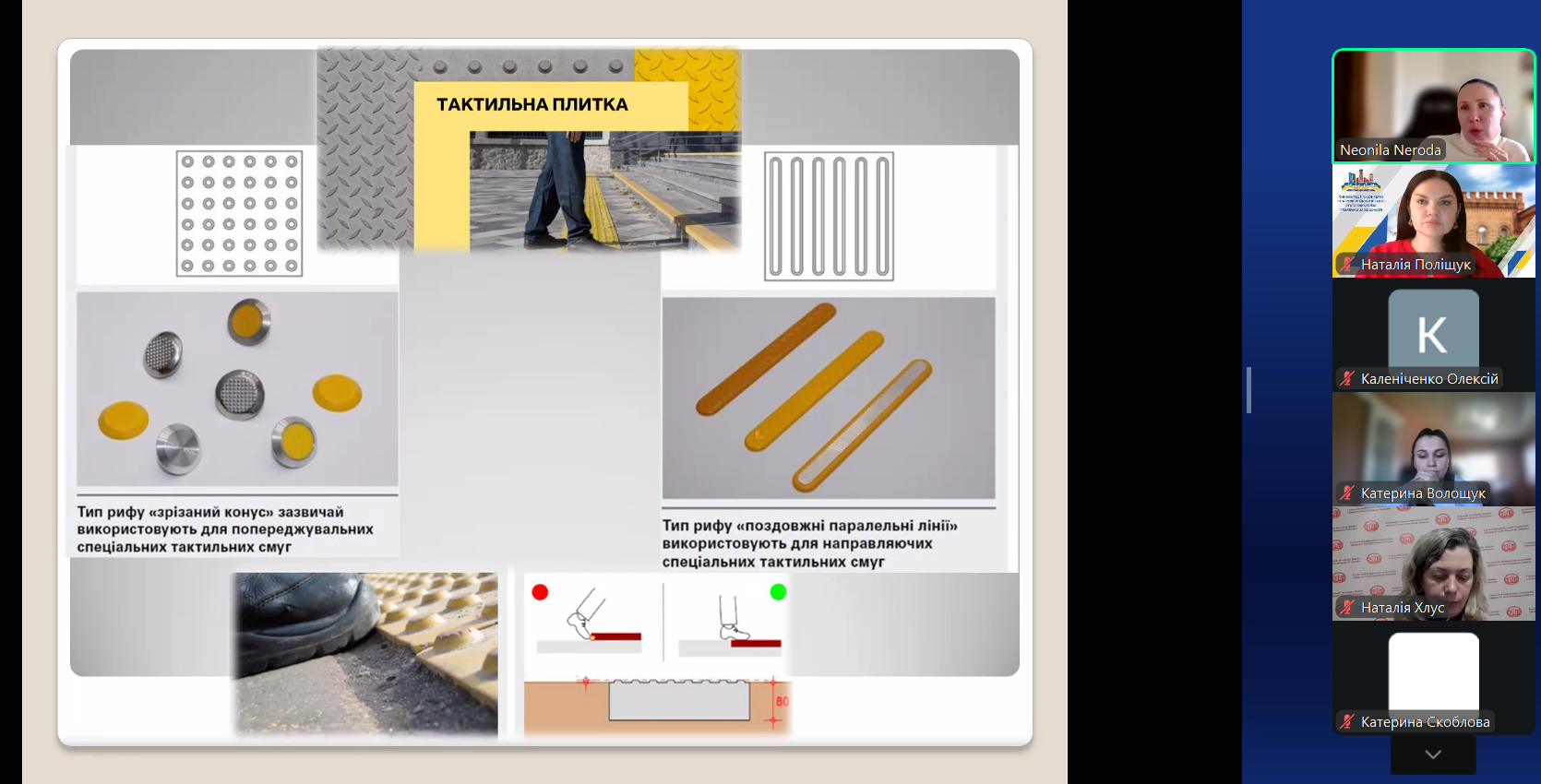 ТАКТИЛЬНА ПЛИТКА

Тип рифу «зрізаний конус» зазвичай використовують для попереджувальних спеціальних тактильних смуг

Тип рифу «поздовжні паралельні лінії» використовують для направляючих спеціальних тактильних смуг

80

Neonila Neroda

Наталія Поліщук

K

Каленіченко Олексій

Катерина Волощук

Наталія Хлус

Катерина Скоблова